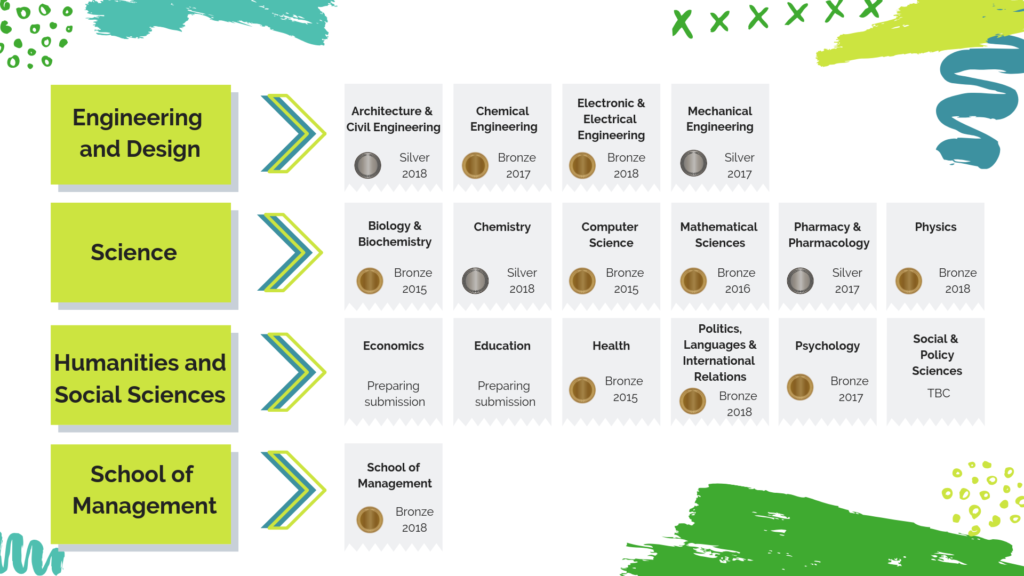 Engineering and Design

Architecture & Civil Engineering
Silver 2018

Chemical Engineering
Bronze 2017

Electronic & Electrical Engineering
Bronze 2018

Mechanical Engineering
Silver 2017

Science

Biology & Biochemistry
Bronze 2015

Chemistry
Silver 2018

Computer Science
Bronze 2015

Mathematical Sciences
Bronze 2016

Pharmacy & Pharmacology
Silver 2017

Physics
Bronze 2018

Humanities and Social Sciences

Economics
Preparing submission

Education
Preparing submission

Health
Bronze 2015

Politics, Languages & International Relations
Bronze 2018

Psychology
Bronze 2017

Social & Policy Sciences
TBC

School of Management

School of Management
Bronze 2018