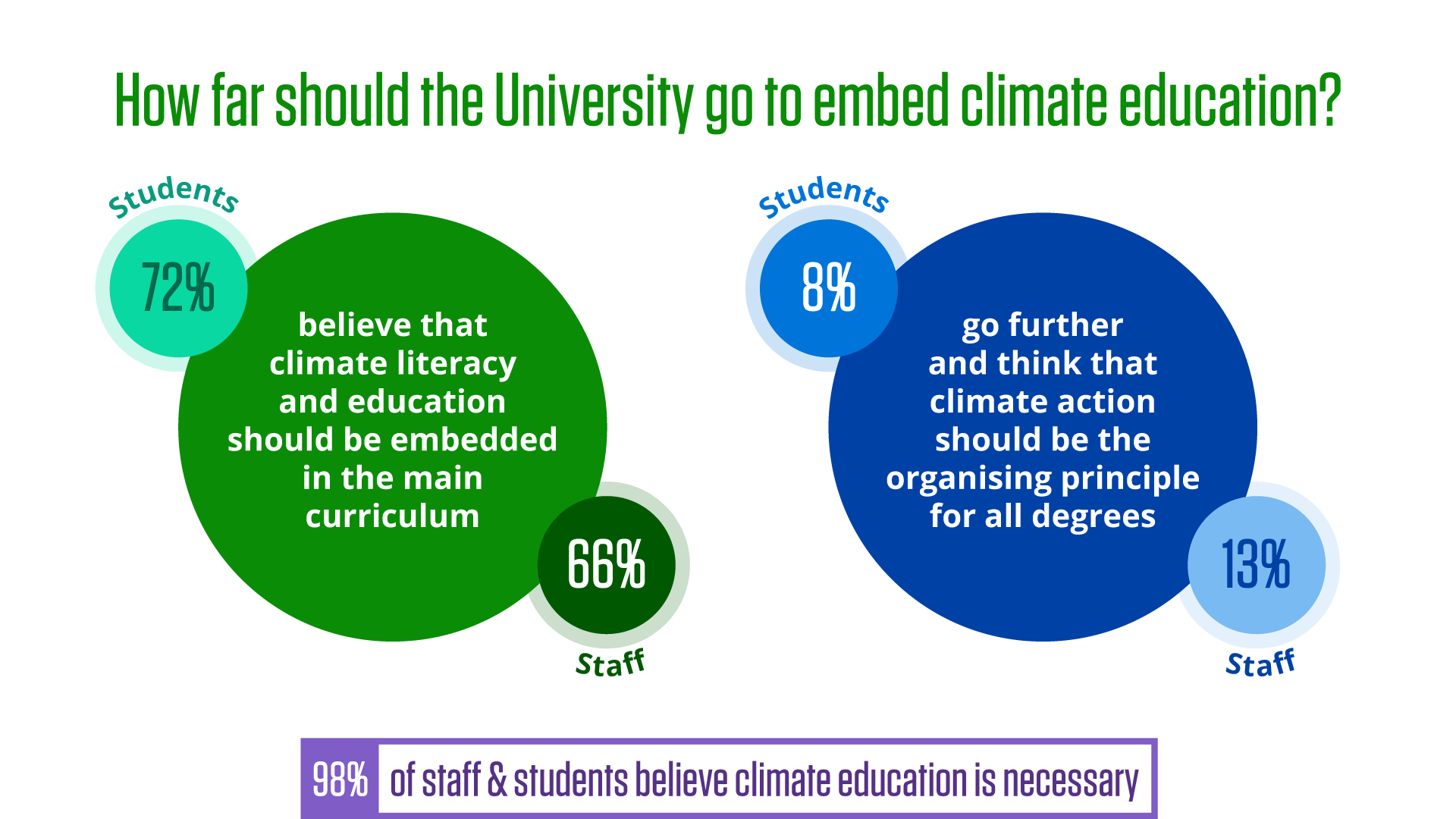 How far should the University go to embed climate education?

Students
72%
believe that climate literacy and education should be embedded in the main curriculum
66%
Staff

Students
8%
go further and think that climate action should be the organising principle for all degrees
13%
Staff

98% of staff & students believe climate education is necessary