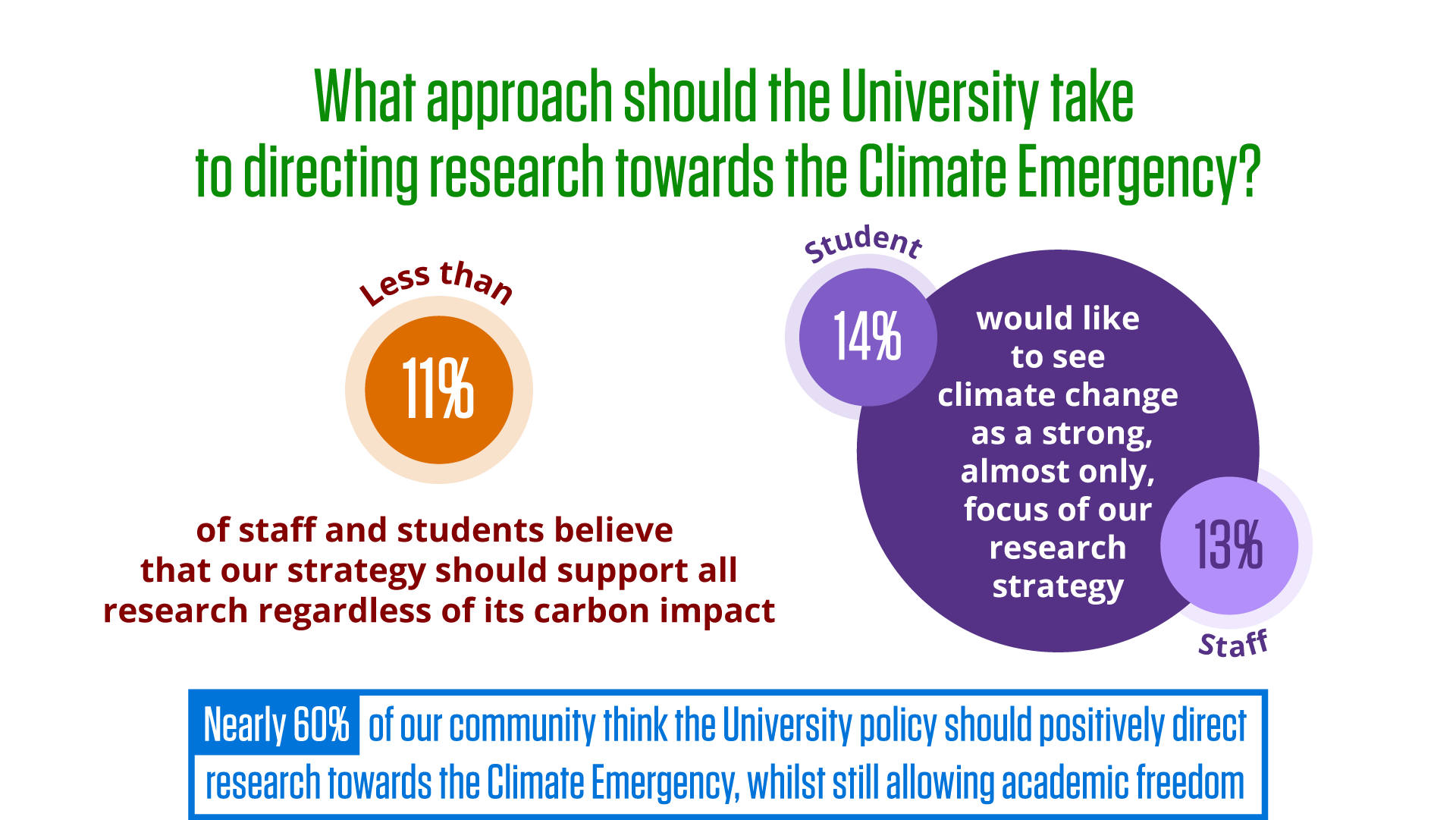 What approach should the University take to directing research towards the Climate Emergency?

Less than

11%

of staff and students believe that our strategy should support all research regardless of its carbon impact

Student

14%

would like to see climate change as a strong, almost only, focus of our research strategy

13%

Staff

Nearly 60% of our community think the University policy should positively direct research towards the Climate Emergency, whilst still allowing academic freedom