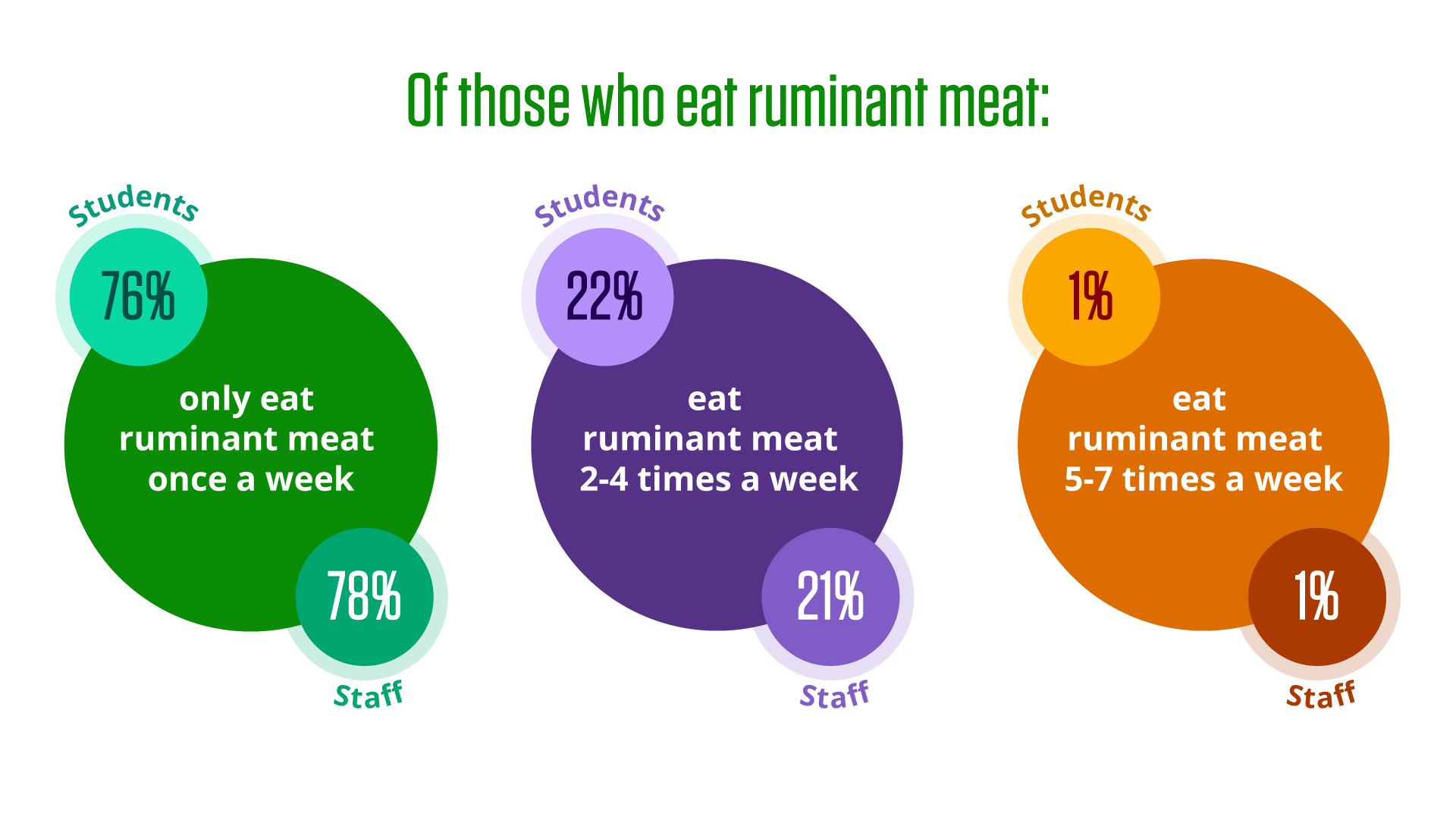 Of those who eat ruminant meat:

Students
76%
only eat ruminant meat once a week
78%
Staff

Students
22%
eat ruminant meat 2-4 times a week
21%
Staff

Students
1%
eat ruminant meat 5-7 times a week
1%
Staff