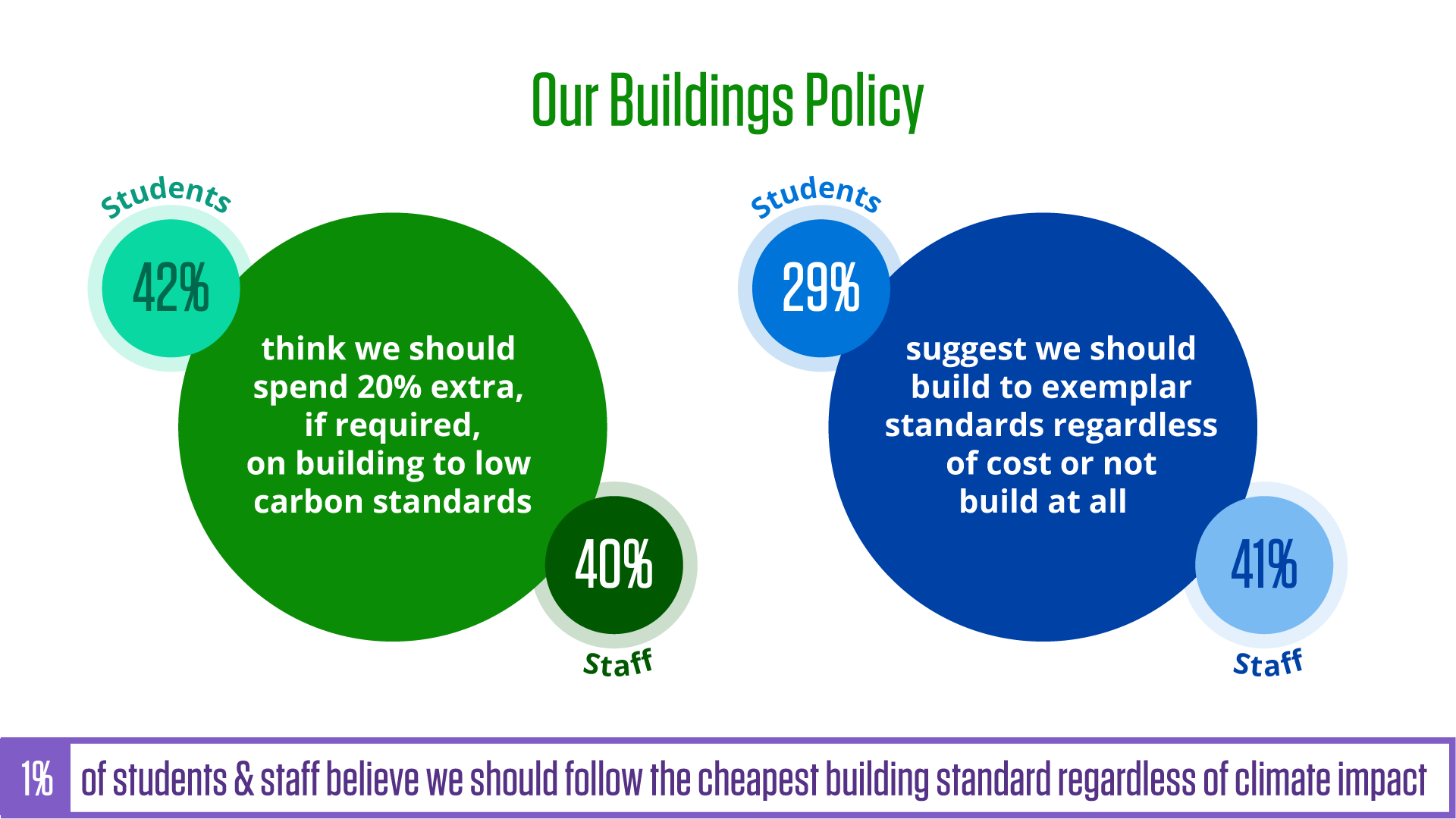 Our Buildings Policy

Students
42%
think we should spend 20% extra, if required, on building to low carbon standards
40%
Staff

Students
29%
suggest we should build to exemplar standards regardless of cost or not build at all
41%
Staff

1% of students & staff believe we should follow the cheapest building standard regardless of climate impact