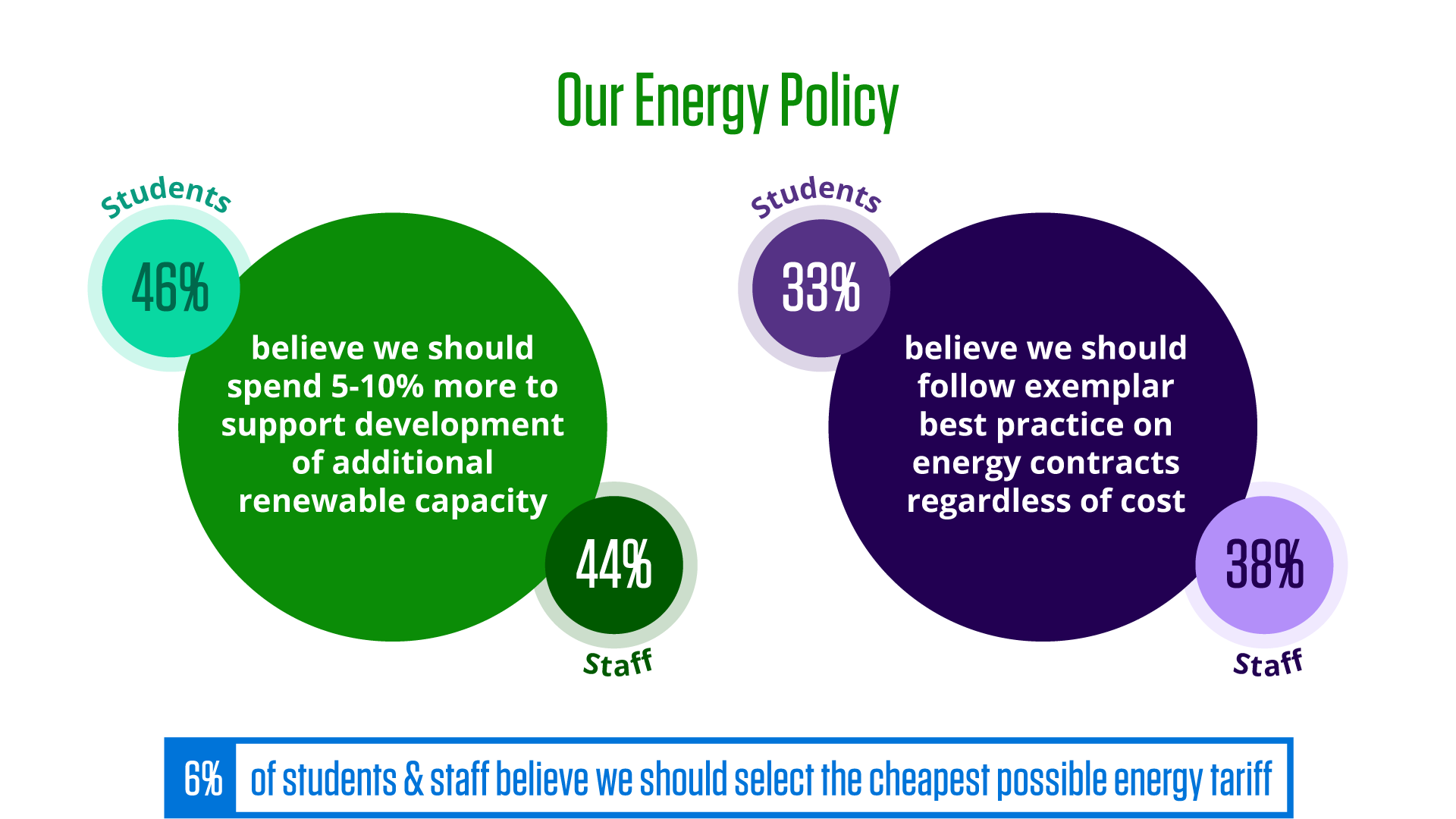 Our Energy Policy

Students
46%
believe we should spend 5-10% more to support development of additional renewable capacity
44%
Staff

Students
33%
believe we should follow exemplar best practice on energy contracts regardless of cost
38%
Staff

6% of students & staff believe we should select the cheapest possible energy tariff