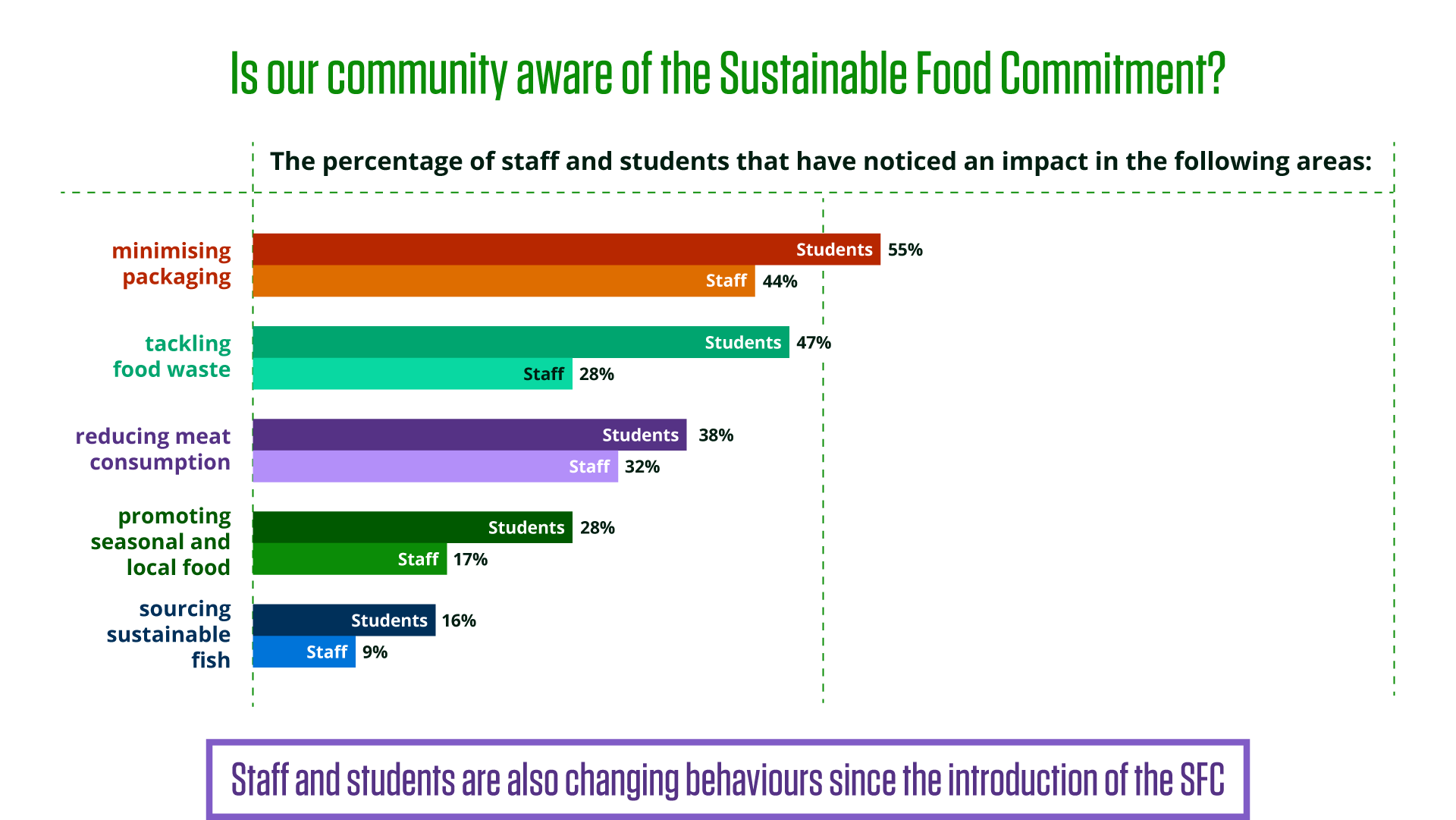 Is our community aware of the Sustainable Food Commitment?

The percentage of staff and students that have noticed an impact in the following areas:

minimising packaging
Students 55%
Staff 44%

tackling food waste
Students 47%
Staff 28%

reducing meat consumption
Students 38%
Staff 32%

promoting seasonal and local food
Students 28%
Staff 17%

sourcing sustainable fish
Students 16%
Staff 9%

Staff and students are also changing behaviours since the introduction of the SFC