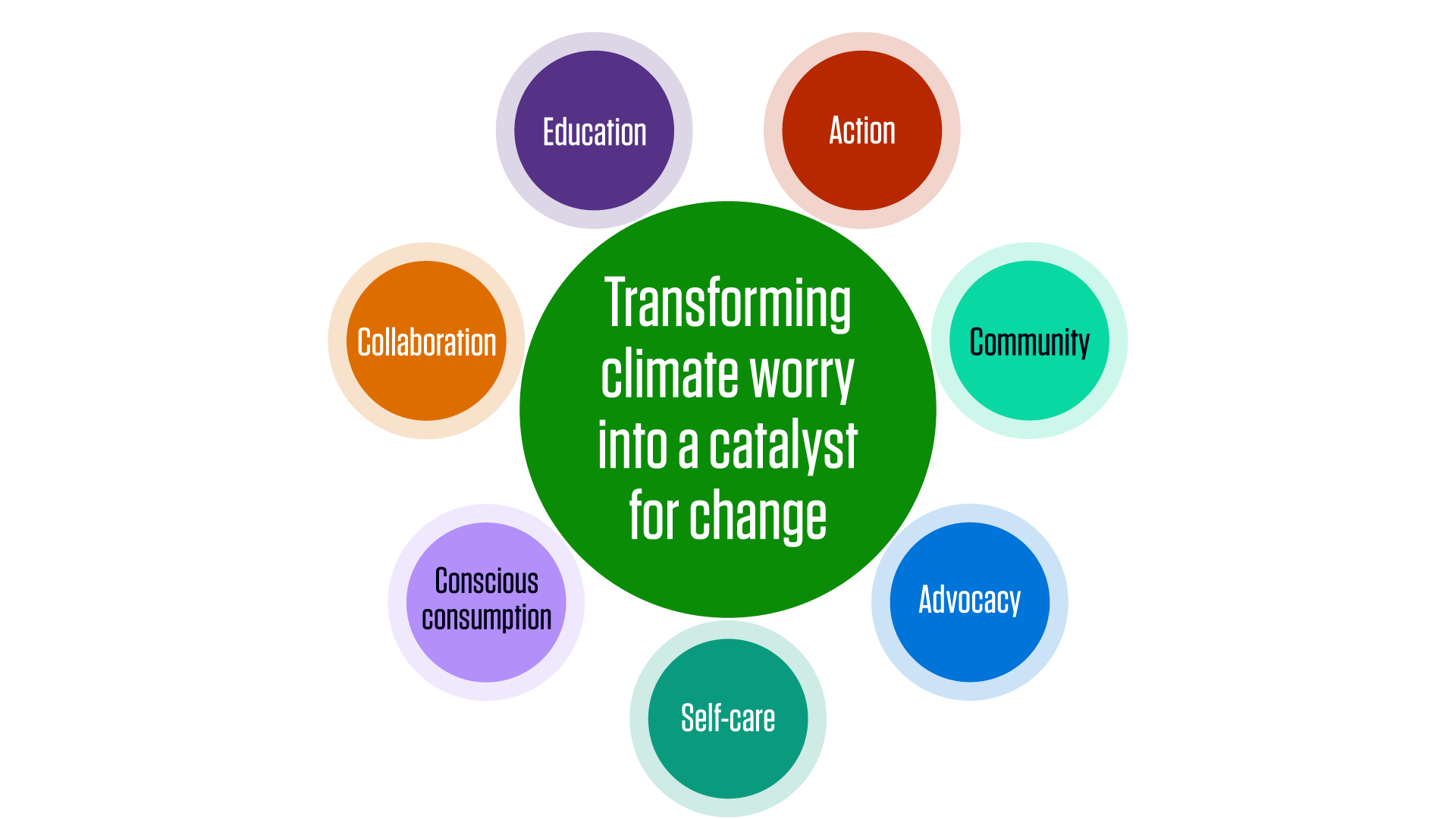 Transforming climate worry into a catalyst for change

Education

Action

Community

Advocacy

Self-care

Conscious consumption

Collaboration