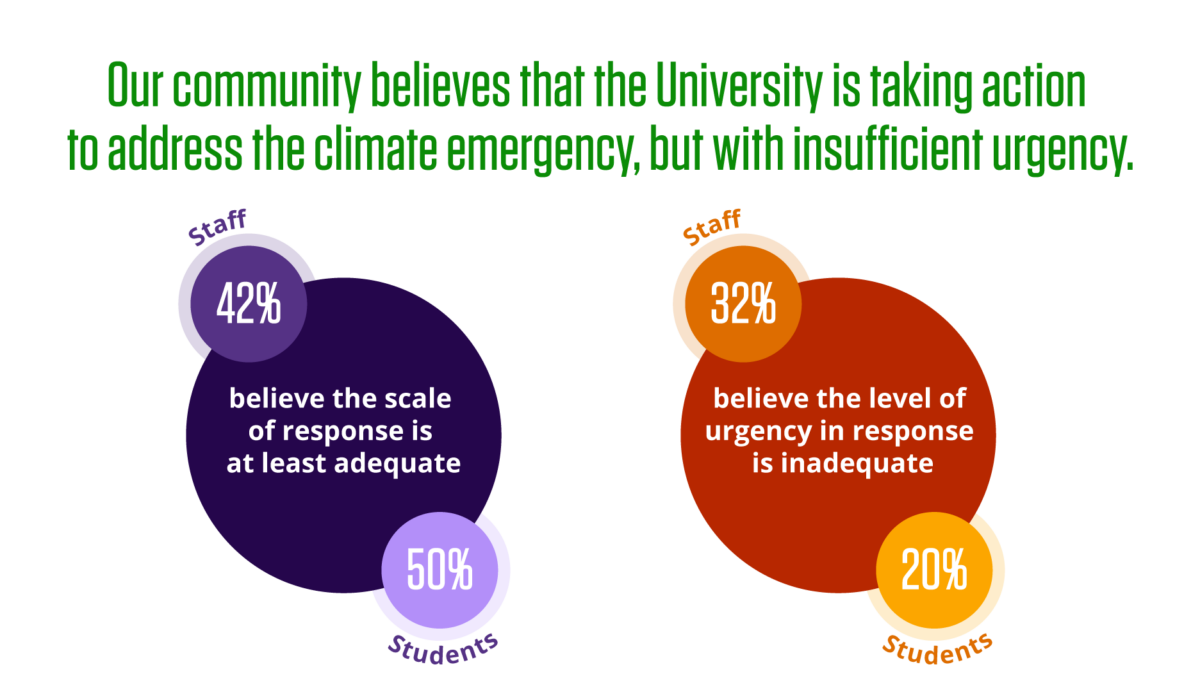 Our community believes that the University is taking action to address the climate emergency, but with insufficient urgency.

Staff
42%
believe the scale of response is at least adequate
50%
Students

Staff
32%
believe the level of urgency in response is inadequate
20%
Students